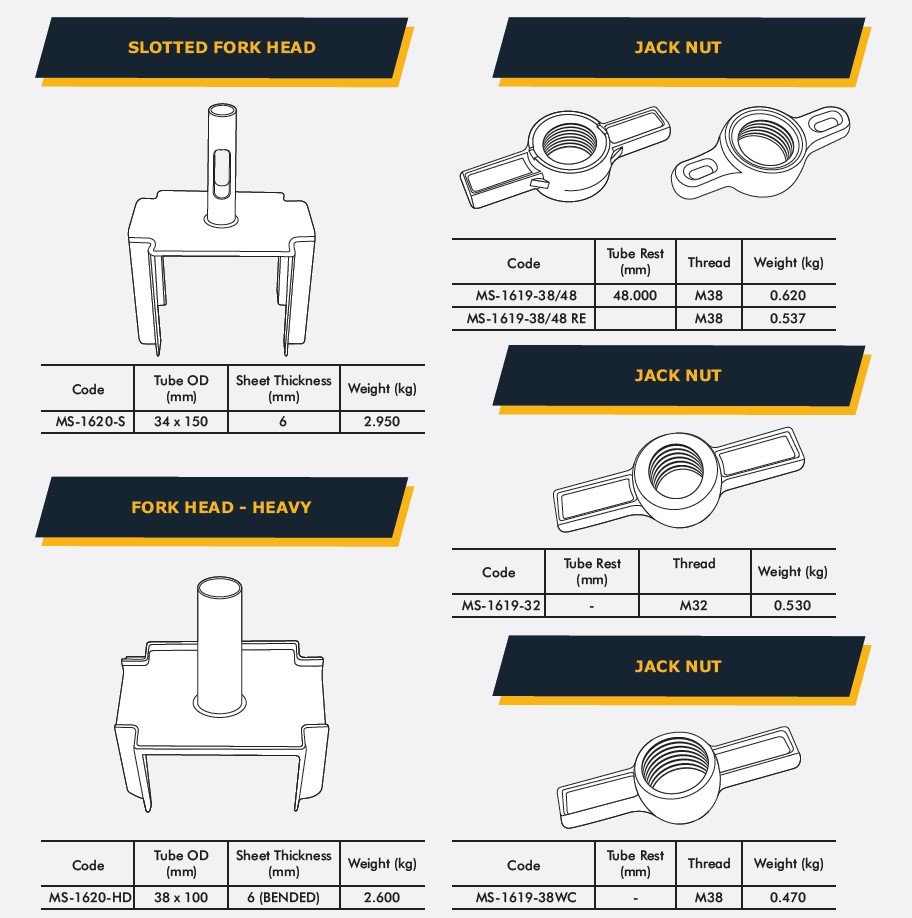 SLOTTED FORK HEAD

| Code | Tube OD (mm) | Sheet Thickness (mm) | Weight (kg) |
|---|---|---|---|
| MS-1620-S | 34 x 150 | 6 | 2.950 |

FORK HEAD - HEAVY

| Code | Tube OD (mm) | Sheet Thickness (mm) | Weight (kg) |
|---|---|---|---|
| MS-1620-HD | 38 x 100 | 6 (BENDED) | 2.600 |

JACK NUT

| Code | Tube Rest (mm) | Thread | Weight (kg) |
|---|---|---|---|
| MS-1619-38/48 | 48.000 | M38 | 0.620 |
| MS-1619-38/48 RE | | M38 | 0.537 |

JACK NUT

| Code | Tube Rest (mm) | Thread | Weight (kg) |
|---|---|---|---|
| MS-1619-32 | - | M32 | 0.530 |

JACK NUT

| Code | Tube Rest (mm) | Thread | Weight (kg) |
|---|---|---|---|
| MS-1619-38WC | - | M38 | 0.470 |