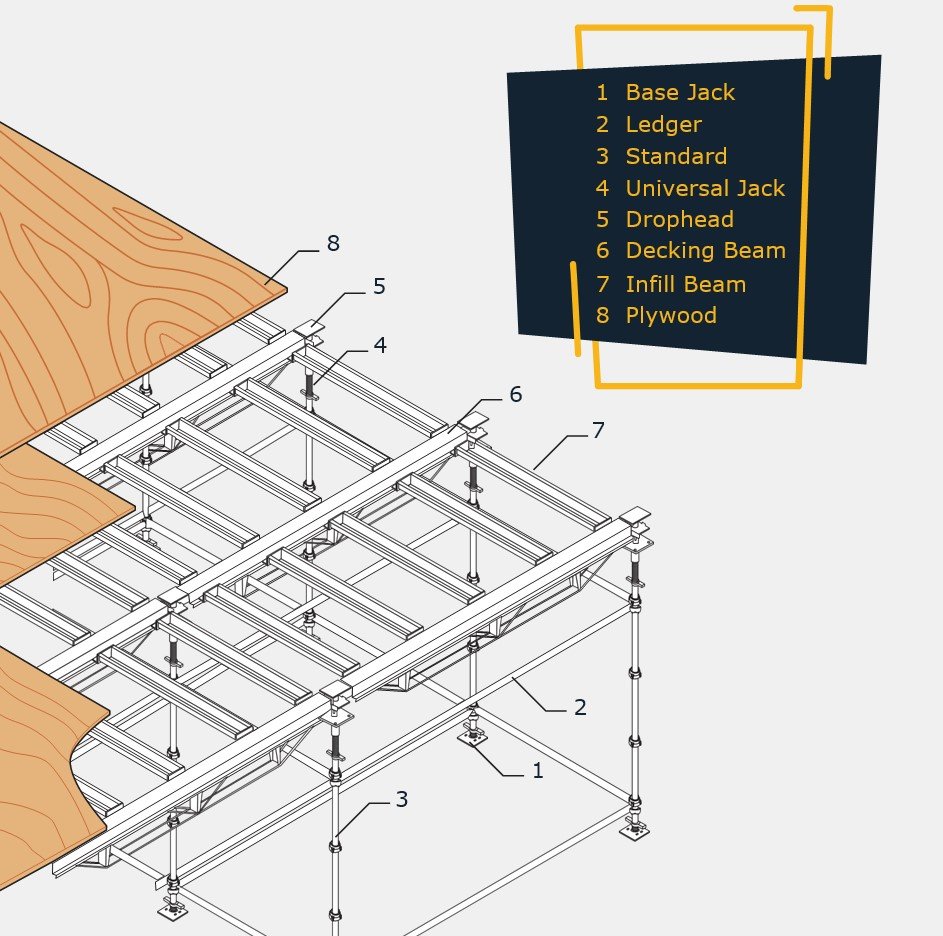 1 Base Jack
2 Ledger
3 Standard
4 Universal Jack
5 Drophead
6 Decking Beam
7 Infill Beam
8 Plywood

8
5
4
6
7
2
1
3