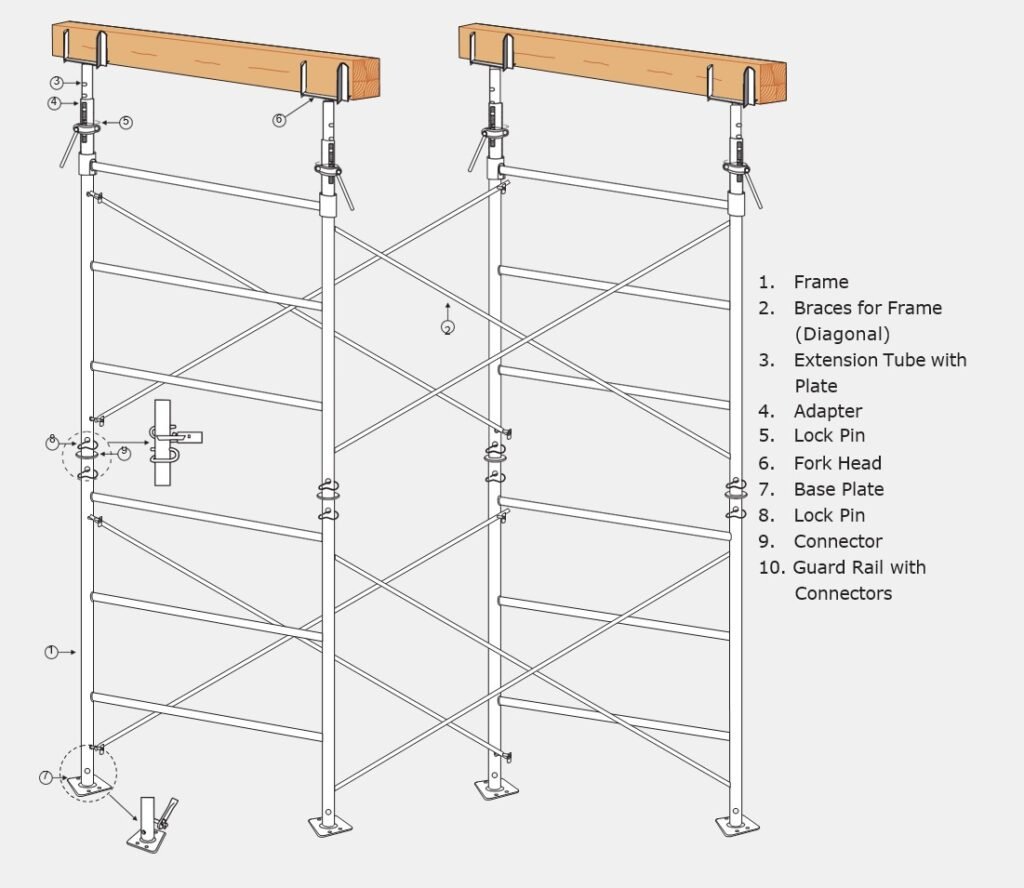 3
4
5
6
2
8
9
1
7

1. Frame
2. Braces for Frame (Diagonal)
3. Extension Tube with Plate
4. Adapter
5. Lock Pin
6. Fork Head
7. Base Plate
8. Lock Pin
9. Connector
10. Guard Rail with Connectors