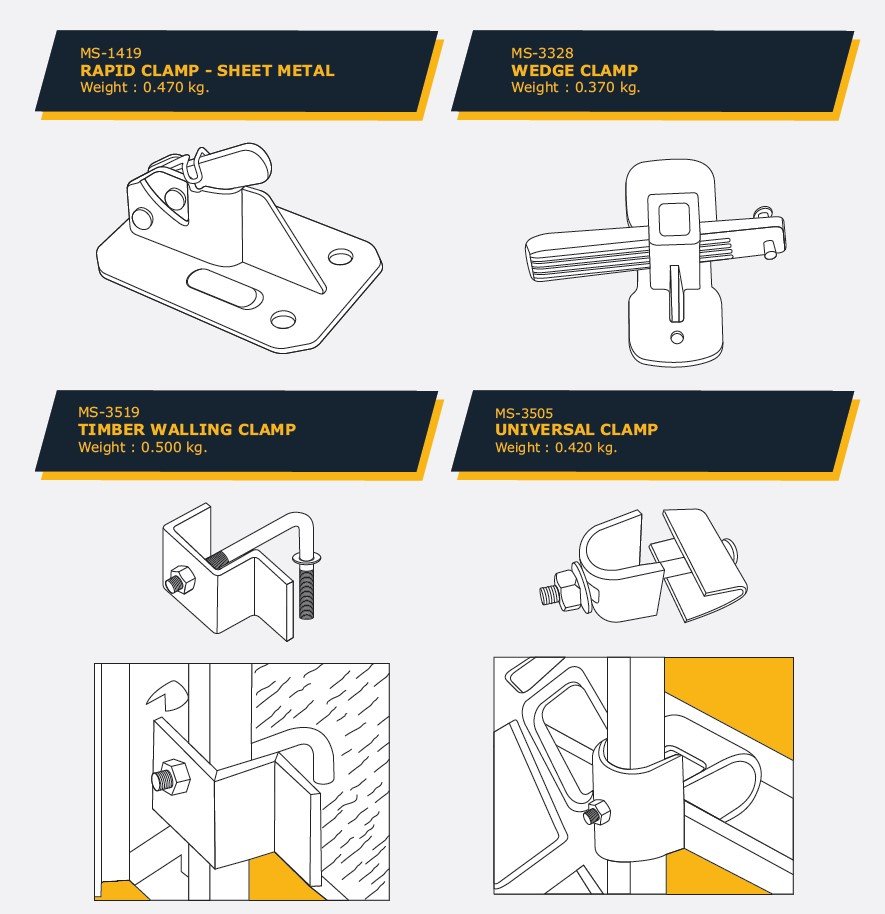 MS-1419
RAPID CLAMP - SHEET METAL
Weight : 0.470 kg.

MS-3328
WEDGE CLAMP
Weight : 0.370 kg.

MS-3519
TIMBER WALLING CLAMP
Weight : 0.500 kg.

MS-3505
UNIVERSAL CLAMP
Weight : 0.420 kg.